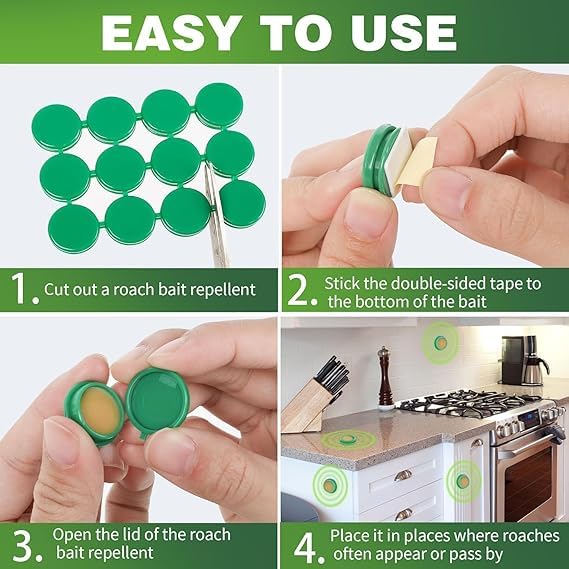 EASY TO USE

1. Cut out a roach bait repellent

2. Stick the double-sided tape to the bottom of the bait

3. Open the lid of the roach bait repellent

4. Place it in places where roaches often appear or pass by